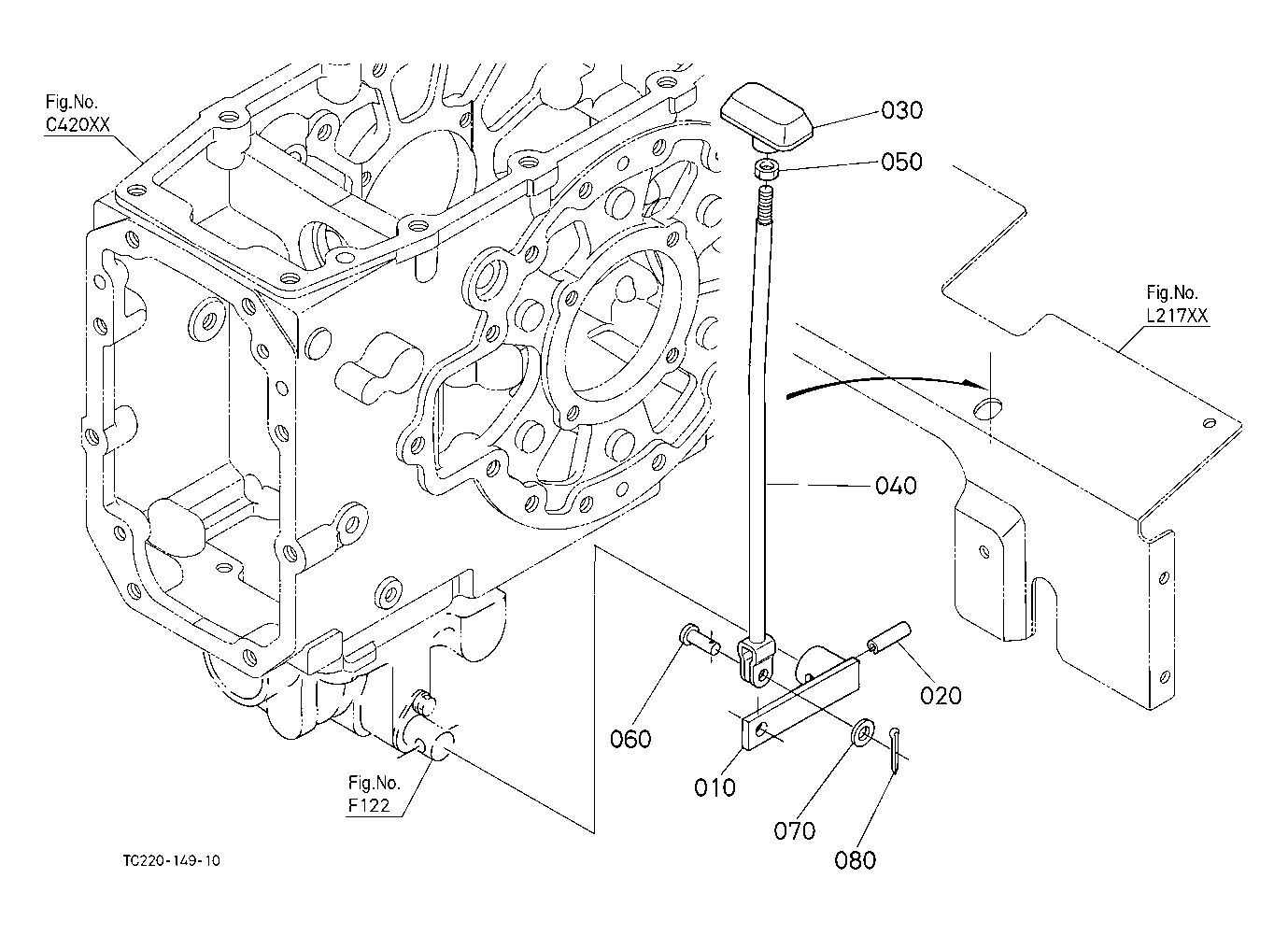 Fig.No.
C420XX

030

050

Fig.No.
L217XX

040

020

060

010

070

080

Fig.No.
F122

TC220-149-10